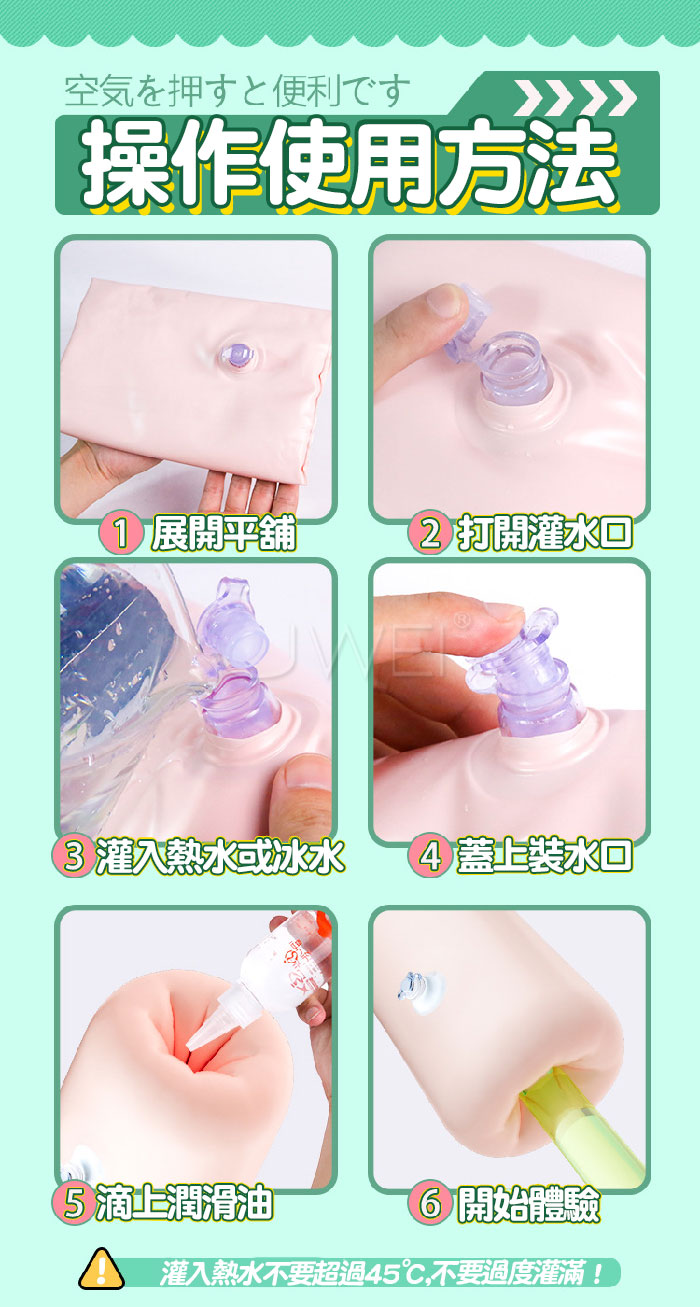 空気を押すと便利です
操作使用方法

1 展開平舖

2 打開灌水口

3 灌入熱水或冰水

4 蓋上裝水口

5 滴上潤滑油

6 開始體驗

灌入熱水不要超過45℃,不要過度灌滿！